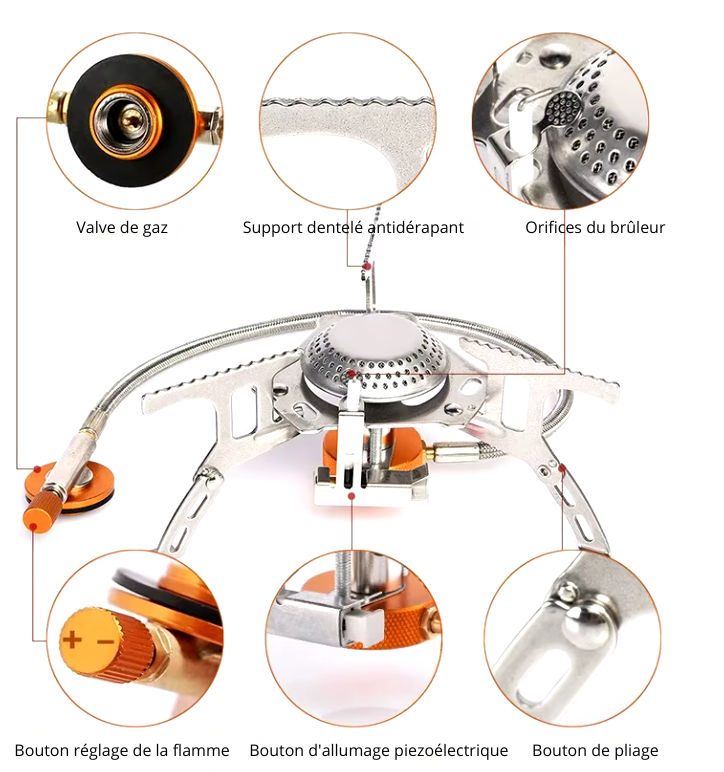 Valve de gaz

Support dentelé antidérapant

Orifices du brûleur

+ −

Bouton réglage de la flamme

Bouton d'allumage piezoélectrique

Bouton de pliage