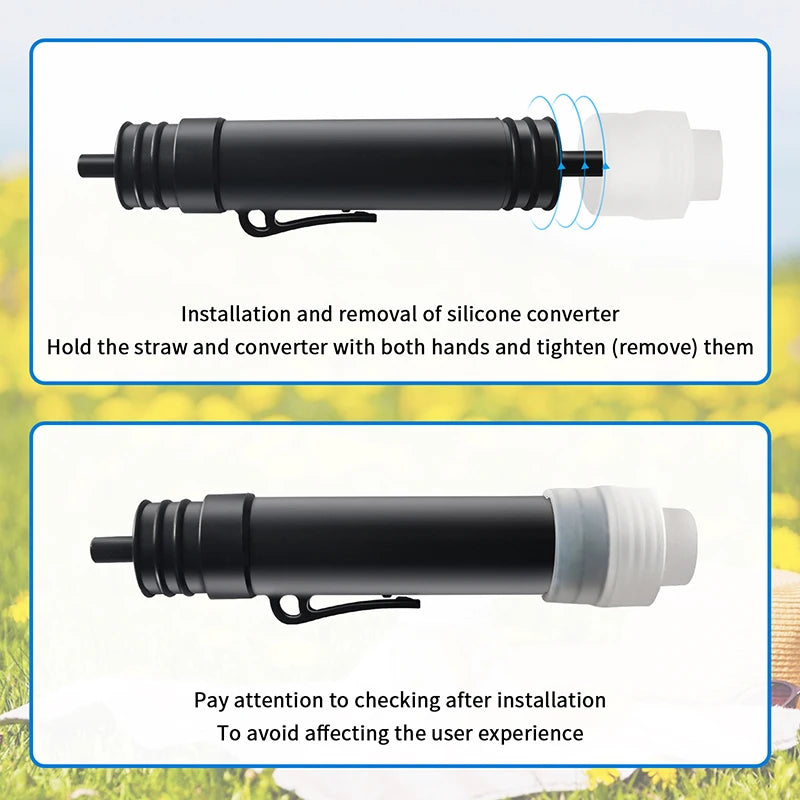 Installation and removal of silicone converter
Hold the straw and converter with both hands and tighten (remove) them

Pay attention to checking after installation
To avoid affecting the user experience