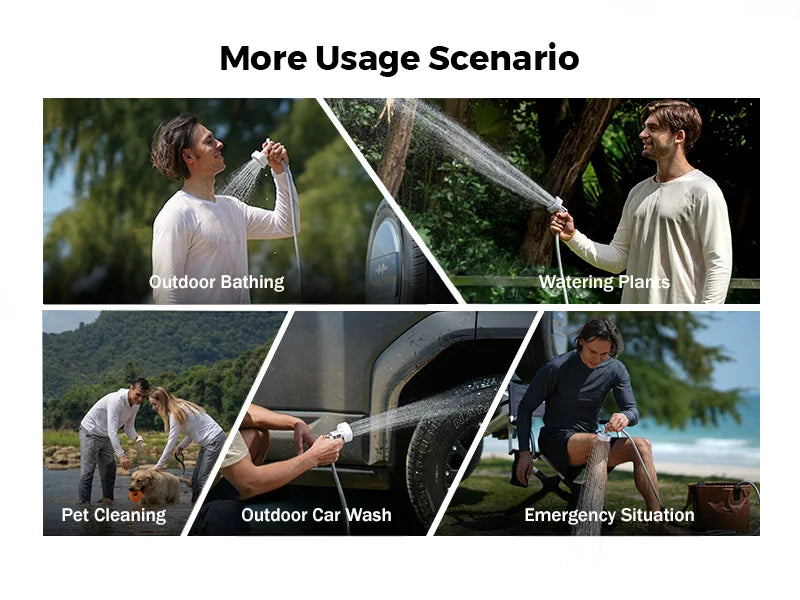 More Usage Scenario

Outdoor Bathing

Watering Plants

Pet Cleaning

Outdoor Car Wash

Emergency Situation