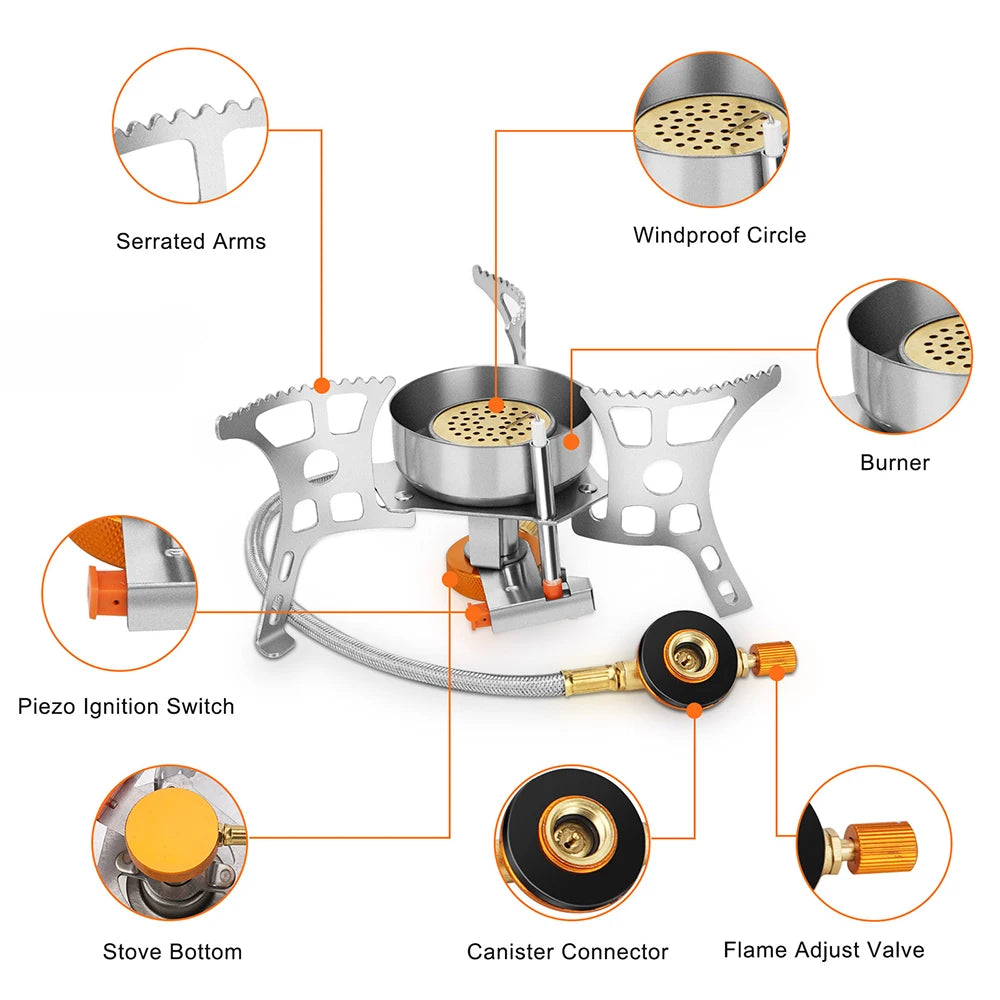 Serrated Arms

Windproof Circle

Burner

Piezo Ignition Switch

Stove Bottom

Canister Connector

Flame Adjust Valve