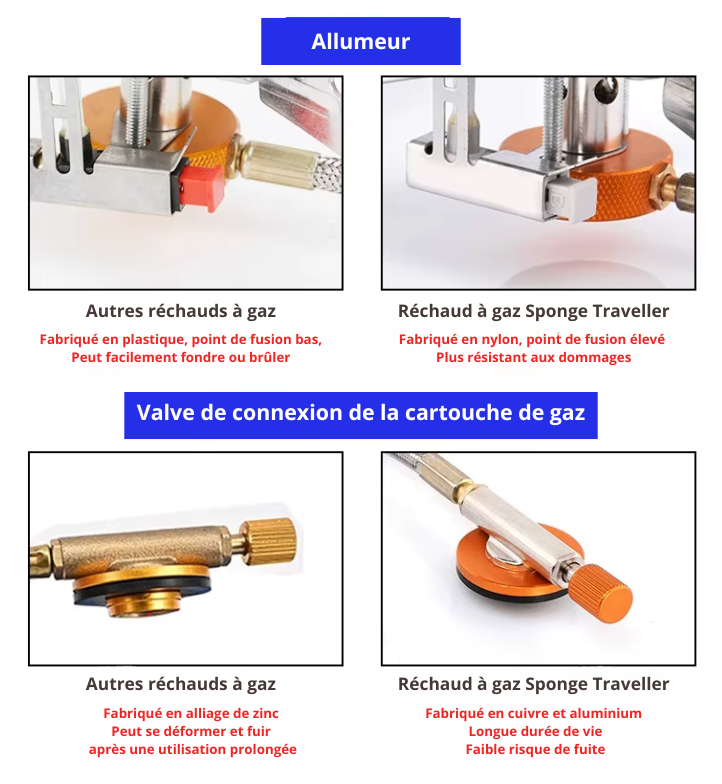 Allumeur

Autres réchauds à gaz

Fabriqué en plastique, point de fusion bas, Peut facilement fondre ou brûler

Réchaud à gaz Sponge Traveller

Fabriqué en nylon, point de fusion élevé Plus résistant aux dommages

Valve de connexion de la cartouche de gaz

Autres réchauds à gaz

Fabriqué en alliage de zinc
Peut se déformer et fuir
après une utilisation prolongée

Réchaud à gaz Sponge Traveller

Fabriqué en cuivre et aluminium
Longue durée de vie
Faible risque de fuite